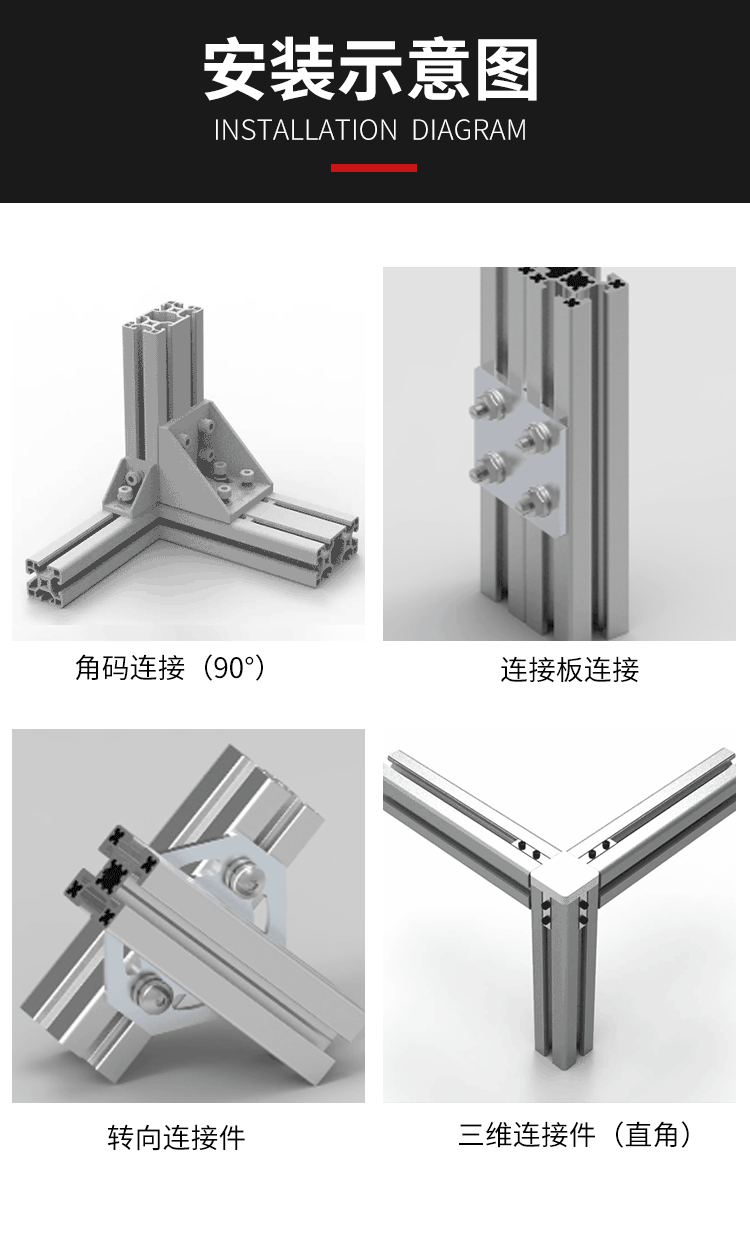 安装示意图
INSTALLATION DIAGRAM

角码连接（90°）

连接板连接

转向连接件

三维连接件（直角）